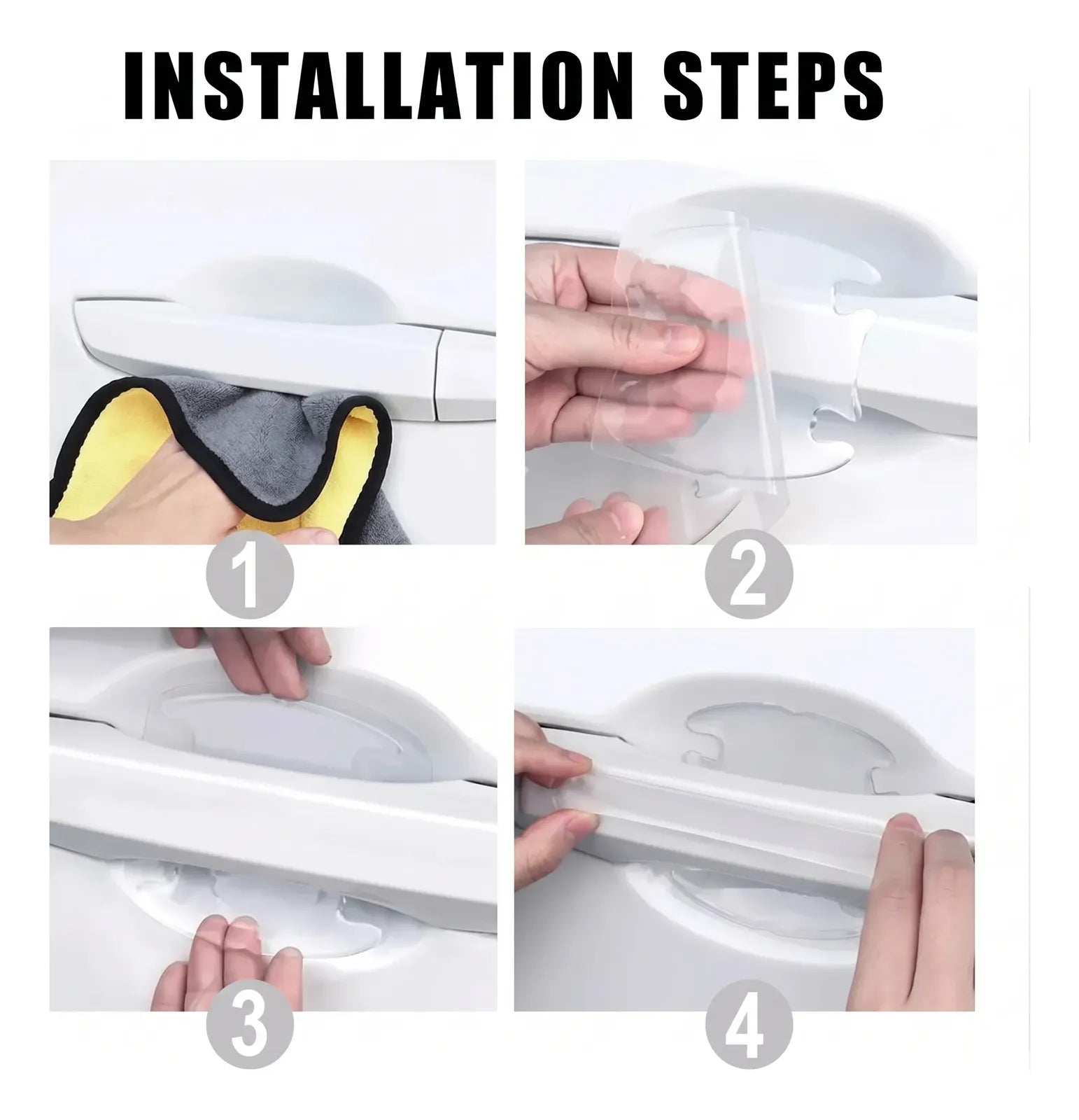 INSTALLATION STEPS

1

2

3

4