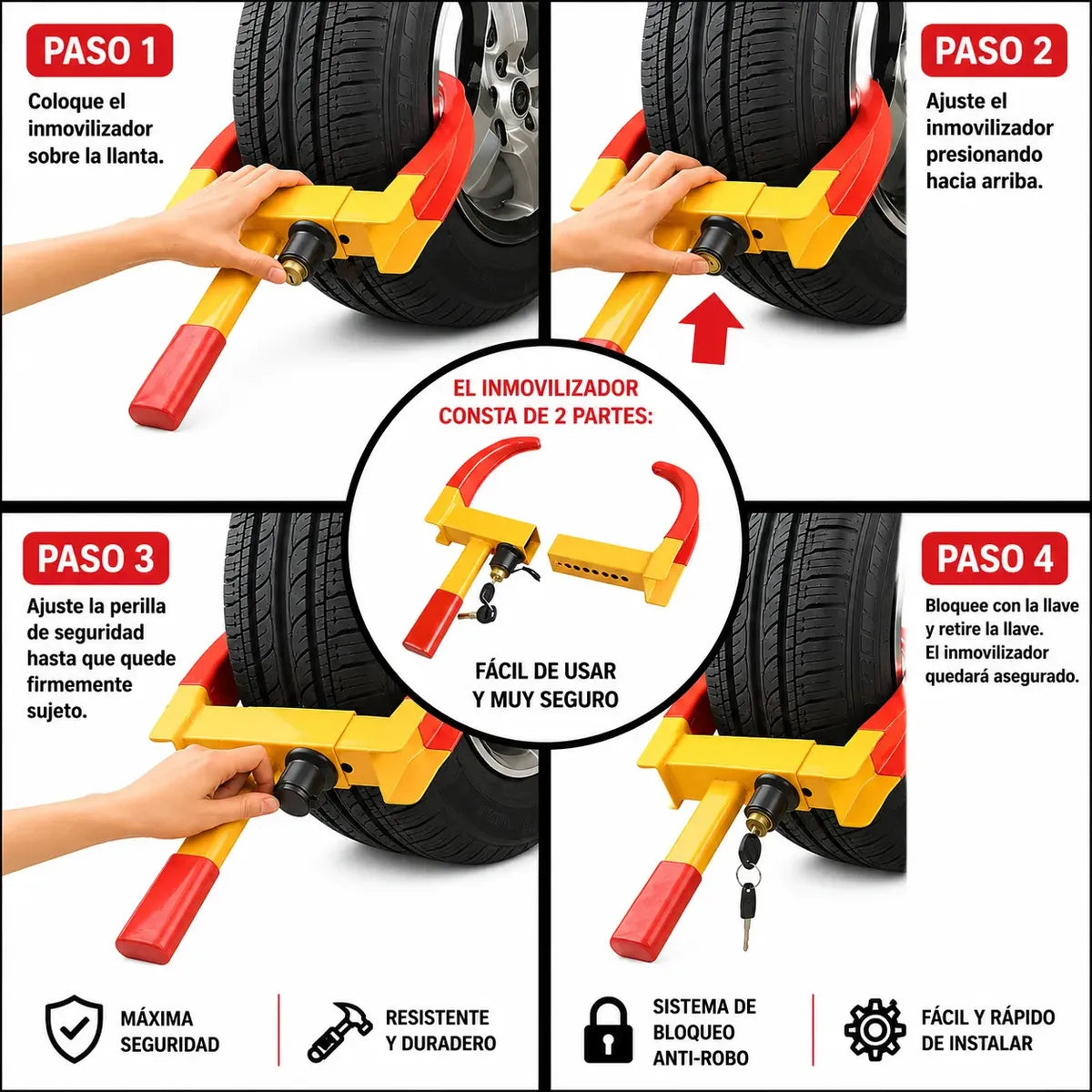 PASO 1
Coloque el inmovilizador sobre la llanta.

PASO 2
Ajuste el inmovilizador presionando hacia arriba.

EL INMOVILIZADOR CONSTA DE 2 PARTES:

FÁCIL DE USAR Y MUY SEGURO

PASO 3
Ajuste la perilla de seguridad hasta que quede firmemente sujeto.

PASO 4
Bloquee con la llave y retire la llave. El inmovilizador quedará asegurado.

MÁXIMA SEGURIDAD

RESISTENTE Y DURADERO

SISTEMA DE BLOQUEO ANTI-ROBO

FÁCIL Y RÁPIDO DE INSTALAR