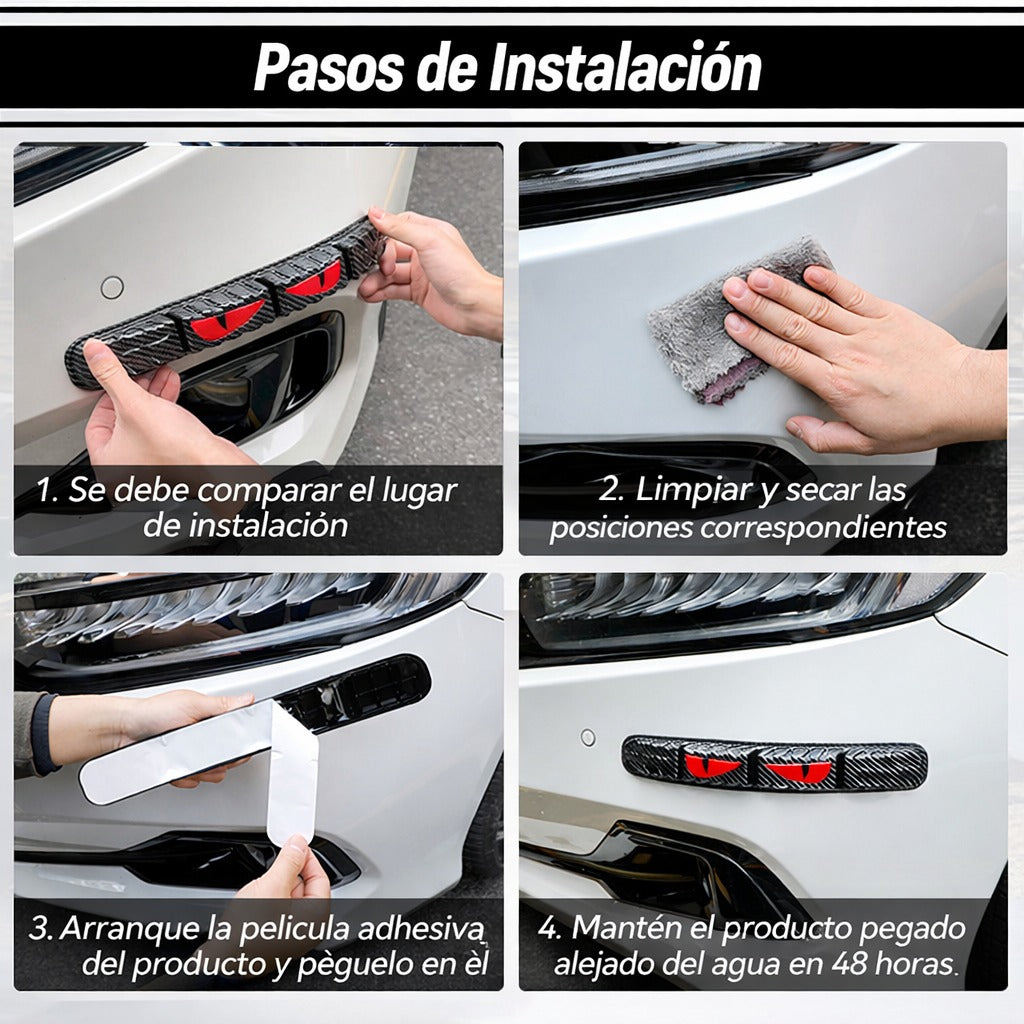 Pasos de Instalación

1. Se debe comparar el lugar de instalación

2. Limpiar y secar las posiciones correspondientes

3. Arranque la pelicula adhesiva del producto y pèguelo en èl

4. Mantén el producto pegado alejado del agua en 48 horas.